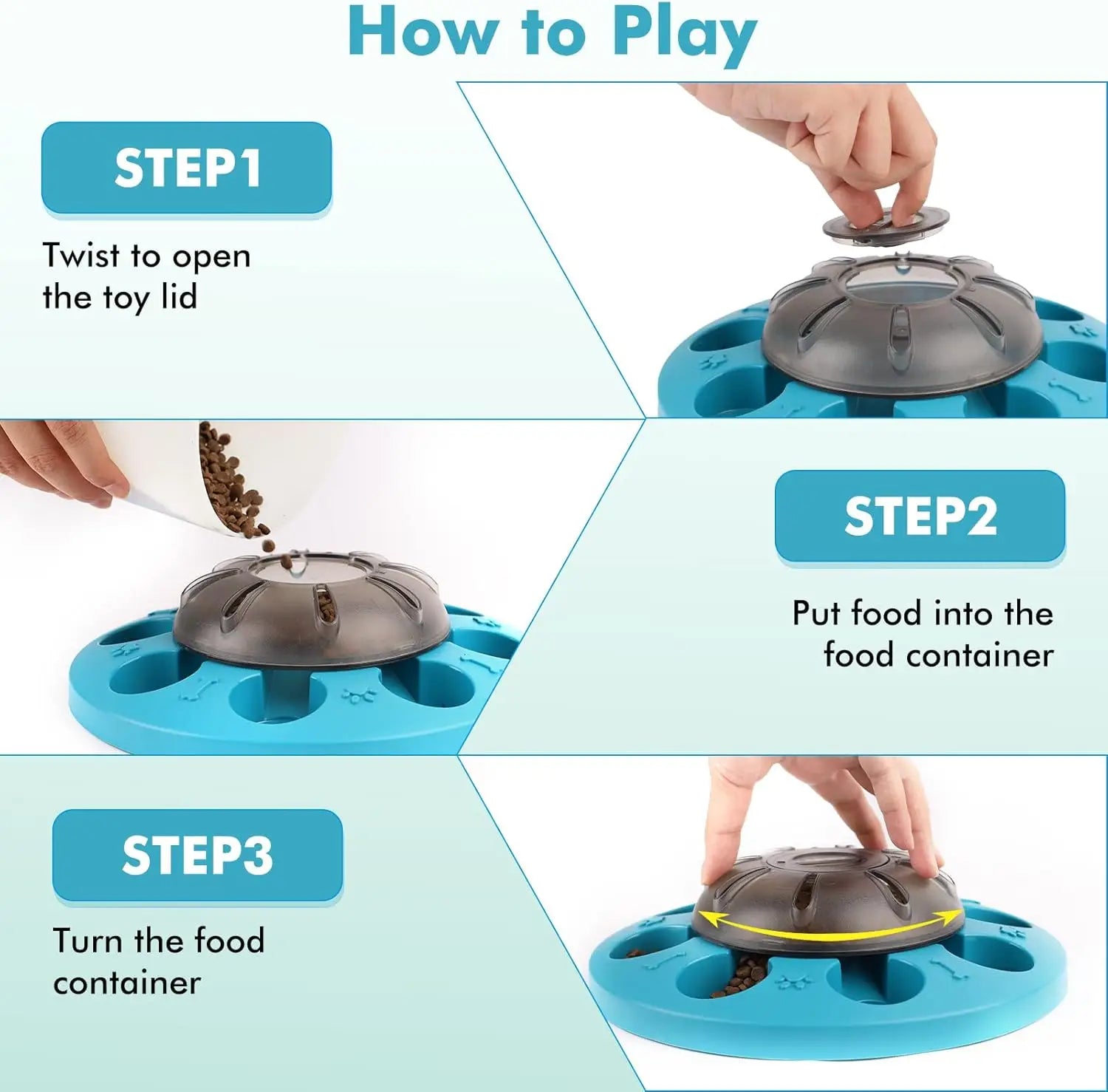 How to Play

STEP1

Twist to open the toy lid

STEP2

Put food into the food container

STEP3

Turn the food container